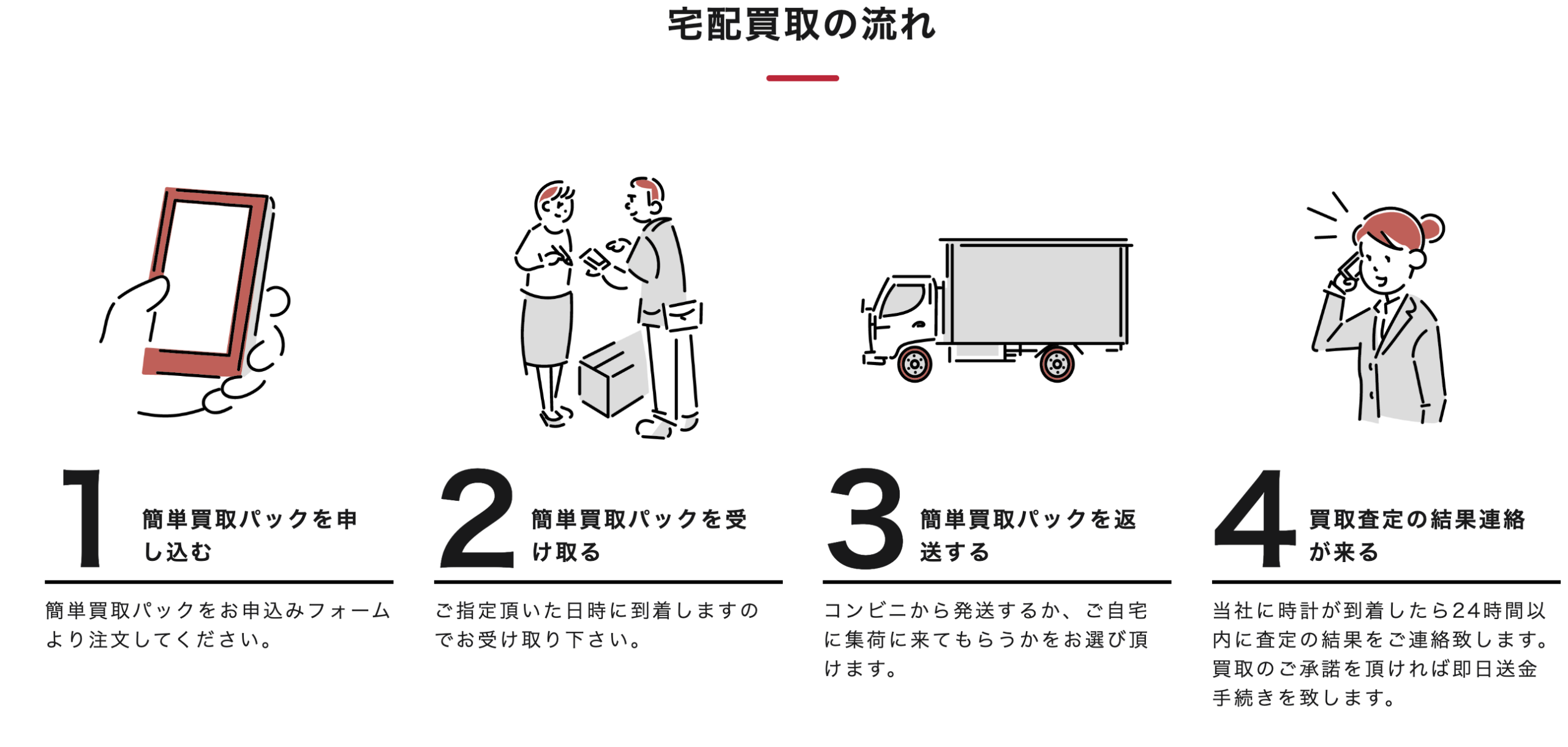 宅配買取の流れ

1 簡単買取パックを申し込む

簡単買取パックをお申込みフォームより注文してください。

2 簡単買取パックを受け取る

ご指定頂いた日時に到着しますのでお受け取り下さい。

3 簡単買取パックを返送する

コンビニから発送するか、ご自宅に集荷に来てもらうかをお選び頂けます。

4 買取査定の結果連絡が来る

当社に時計が到着したら24時間以内に査定の結果をご連絡致します。買取のご承諾を頂ければ即日送金手続きを致します。